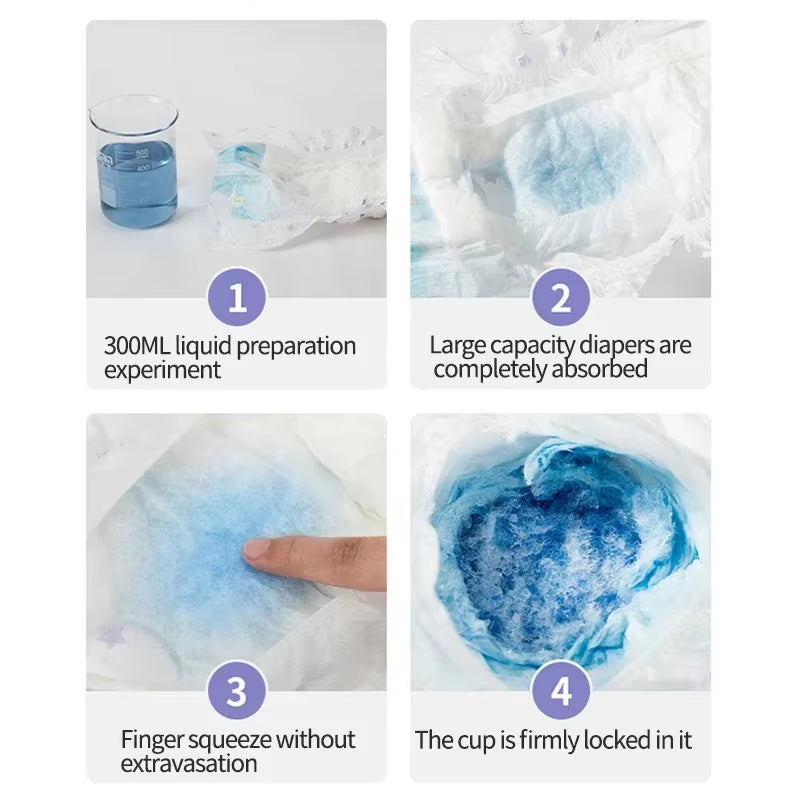 500
400

1
300ML liquid preparation experiment

2
Large capacity diapers are completely absorbed

3
Finger squeeze without extravasation

4
The cup is firmly locked in it